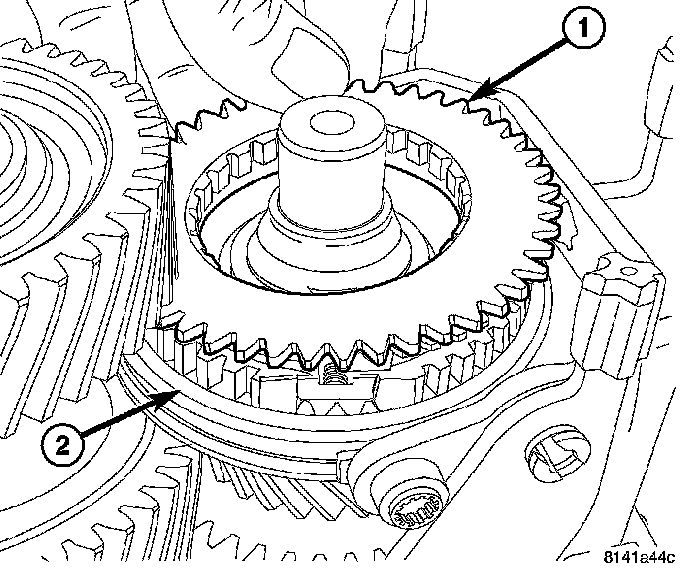 1
2
8141a44c