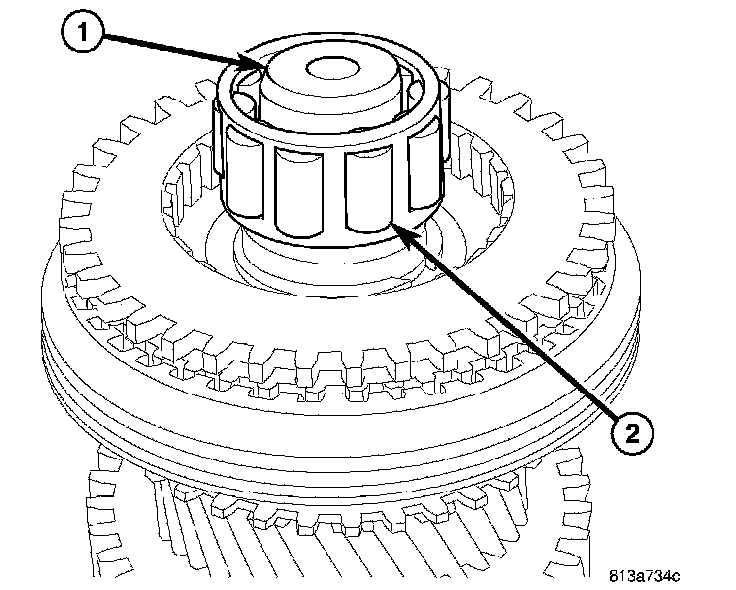 1

2

813a734c