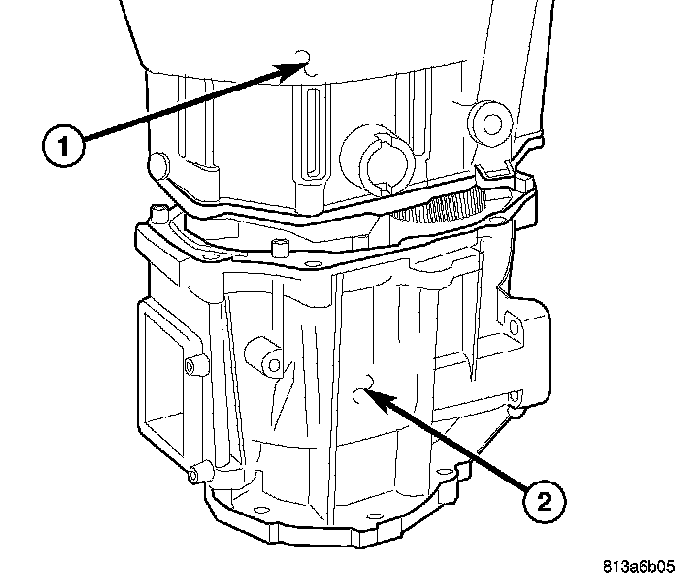 1
2
813a6b05