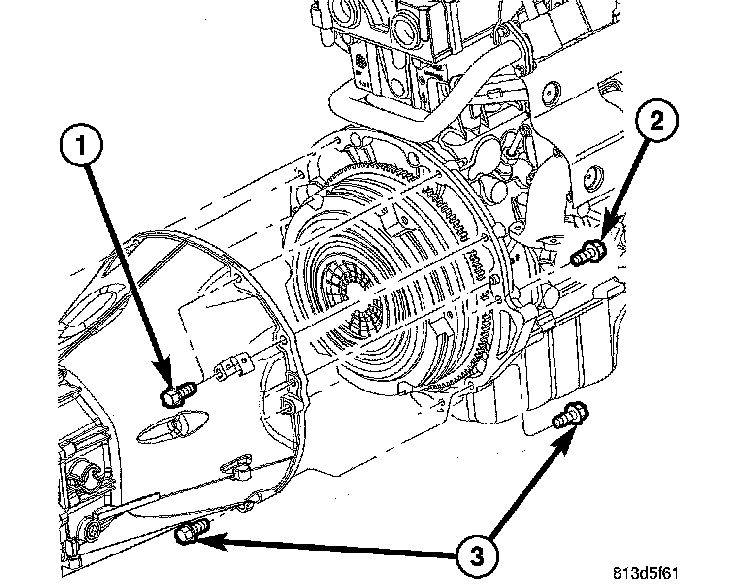 1
2
3
813d5f61