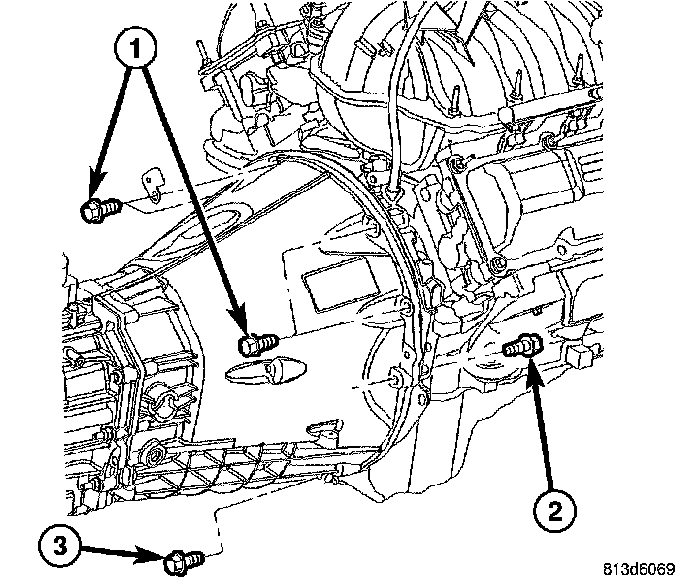 1
2
3
813d6069