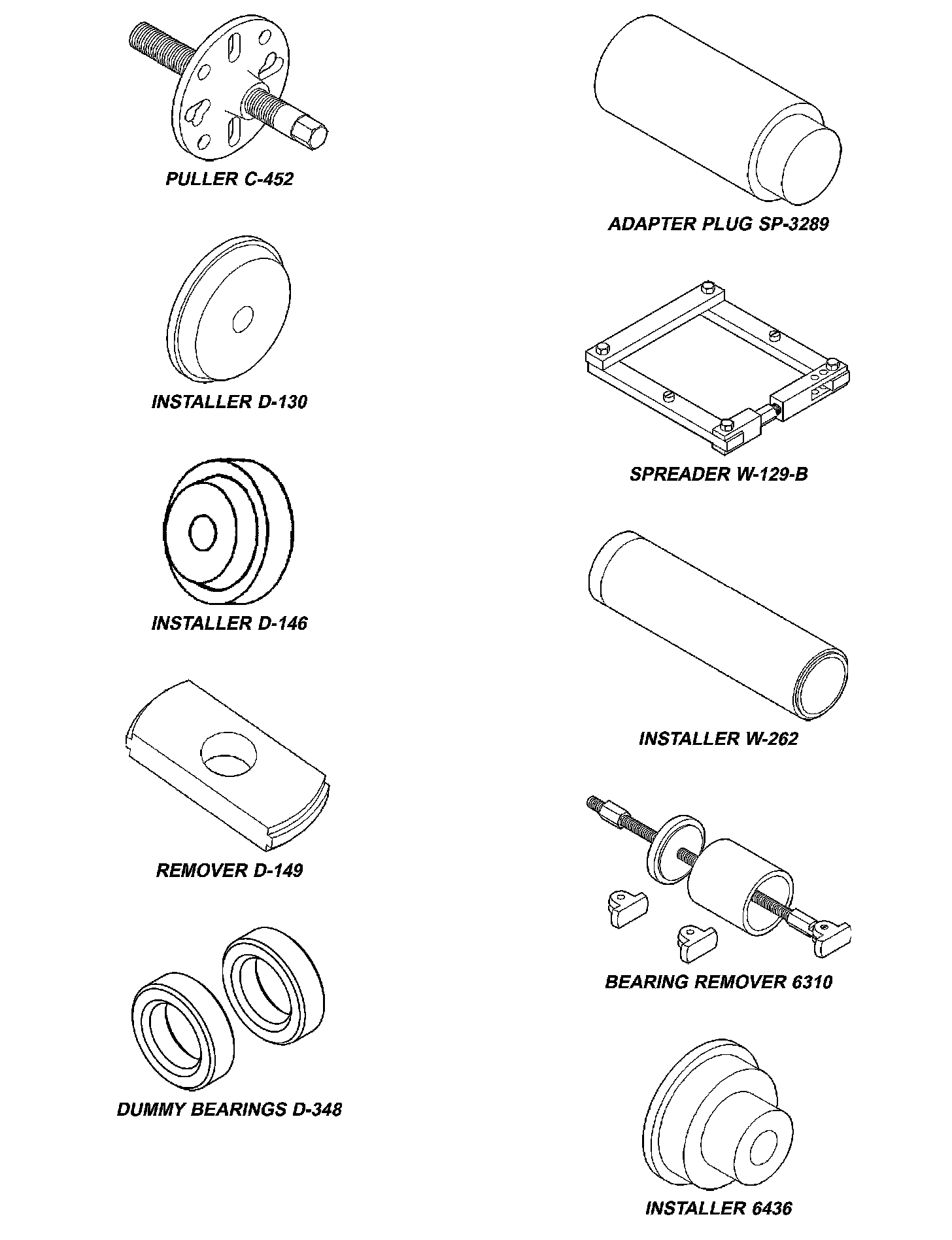 PULLER C-452

INSTALLER D-130

INSTALLER D-146

REMOVER D-149

DUMMY BEARINGS D-348

ADAPTER PLUG SP-3289

SPREADER W-129-B

INSTALLER W-262

BEARING REMOVER 6310

INSTALLER 6436