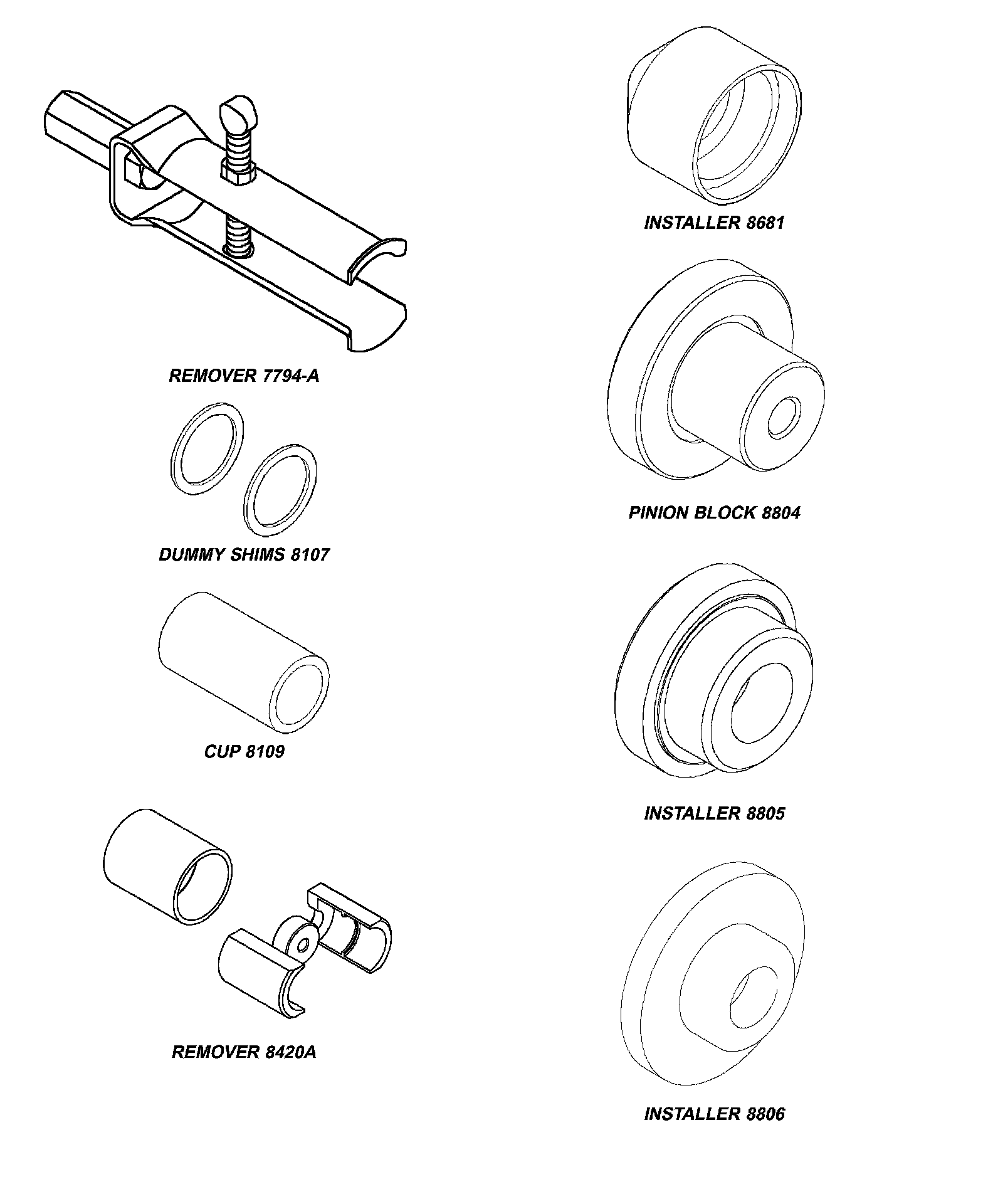 REMOVER 7794-A

DUMMY SHIMS 8107

CUP 8109

REMOVER 8420A

INSTALLER 8681

PINION BLOCK 8804

INSTALLER 8805

INSTALLER 8806