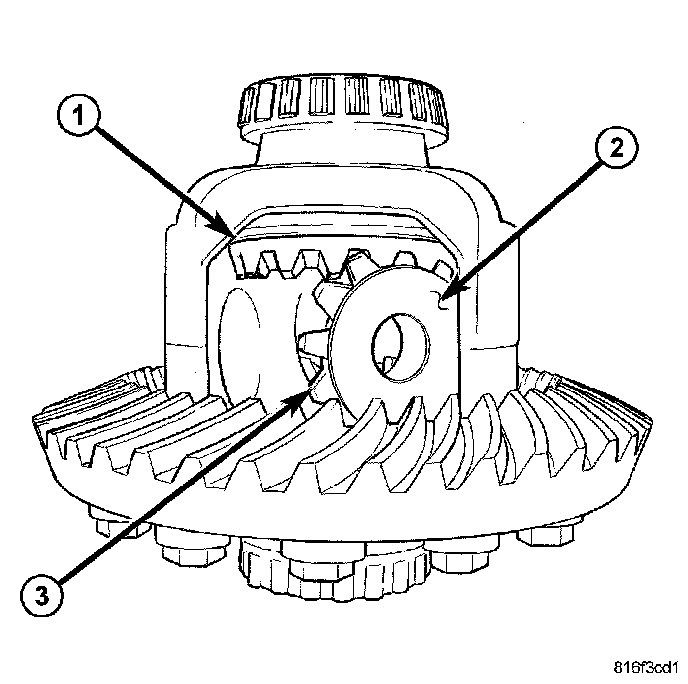 1
2
3
816f3cd1