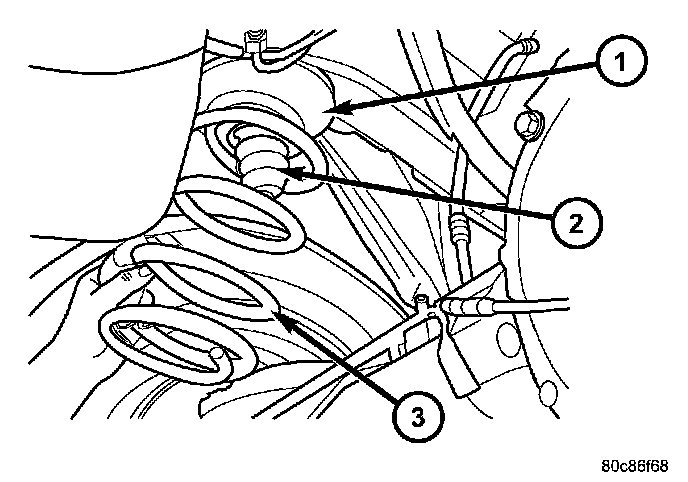 1
2
3
80c86f68