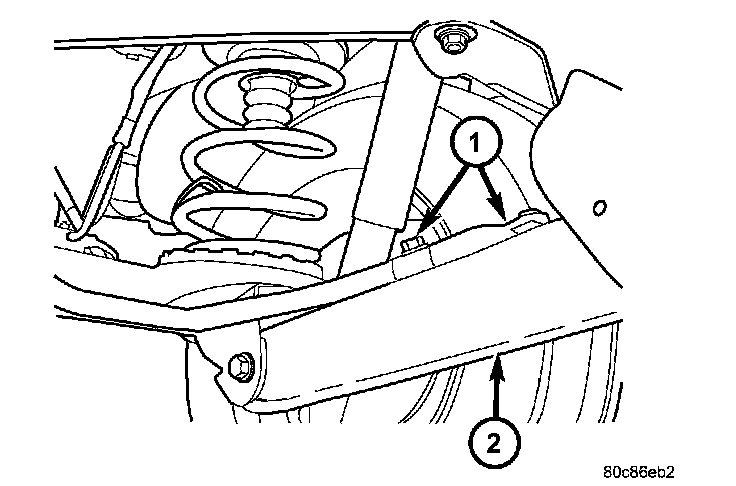 1
2
80c86eb2