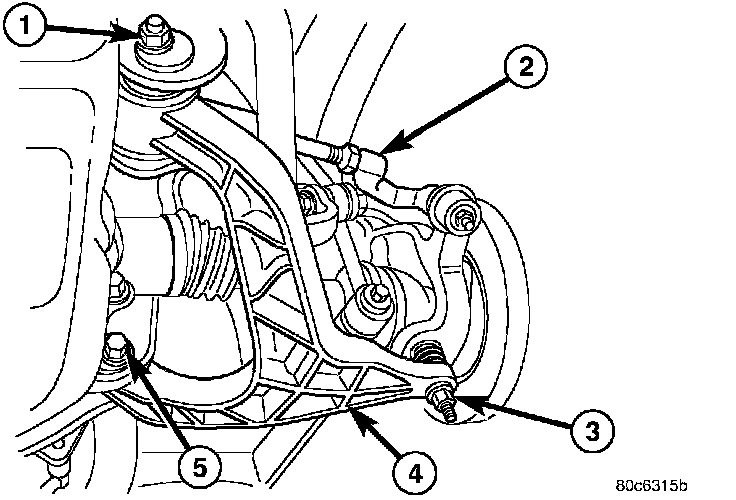 1
2
3
4
5
80c6315b