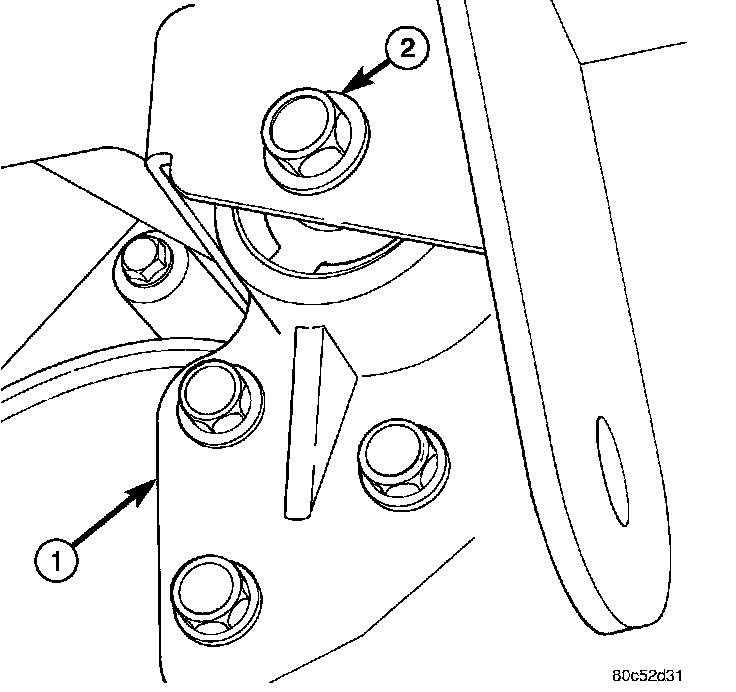 2

1

80c52d31