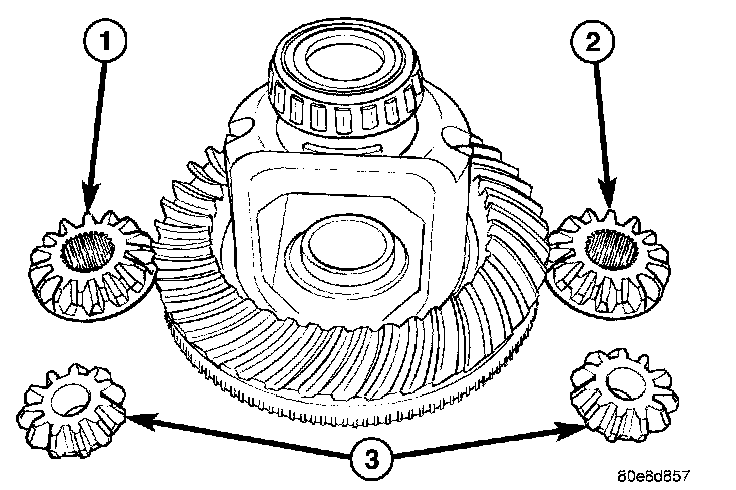 1
2
3
80e8d857