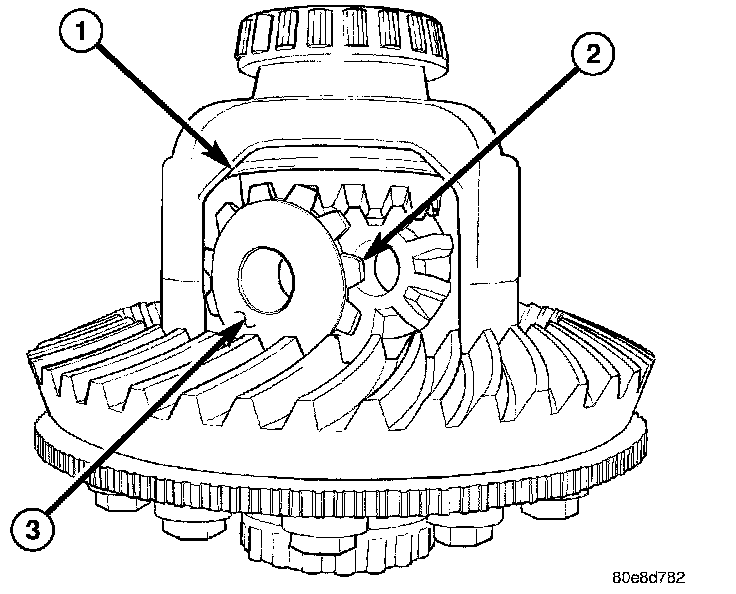 1
2
3
80e8d782