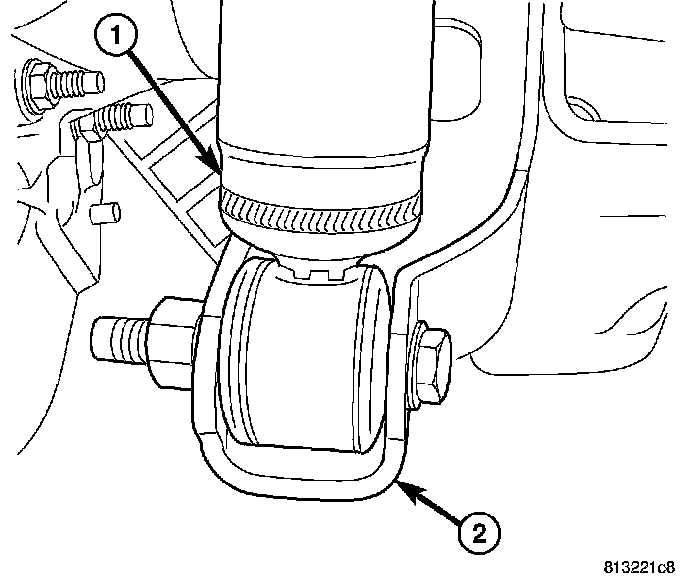 1
2
813221c8