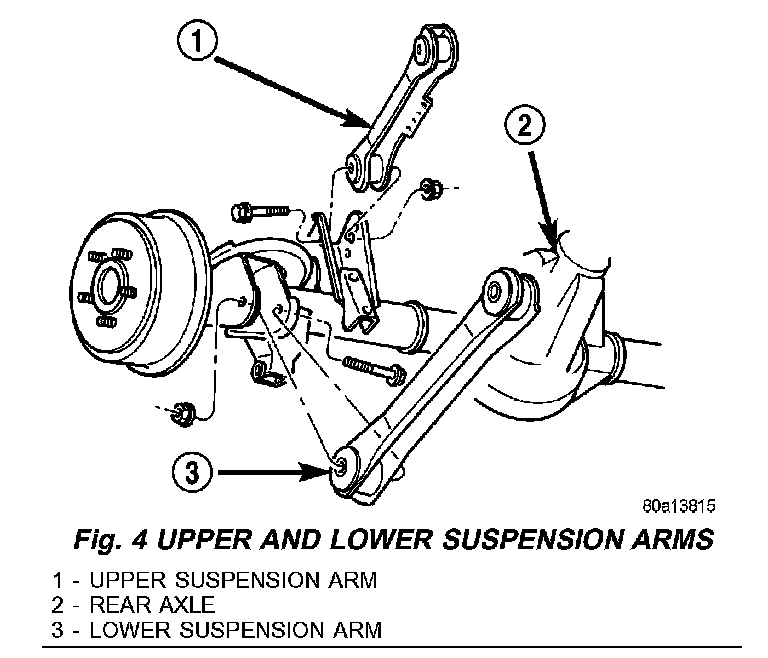 1

2

3

80a13815

Fig. 4 UPPER AND LOWER SUSPENSION ARMS

1 - UPPER SUSPENSION ARM
2 - REAR AXLE
3 - LOWER SUSPENSION ARM