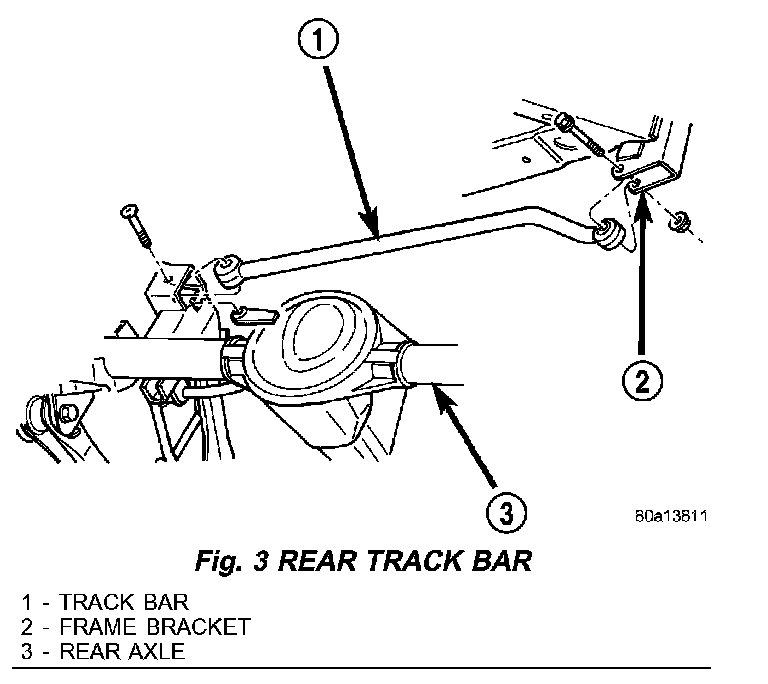 1

2

3

80a13811

Fig. 3 REAR TRACK BAR

1 - TRACK BAR
2 - FRAME BRACKET
3 - REAR AXLE