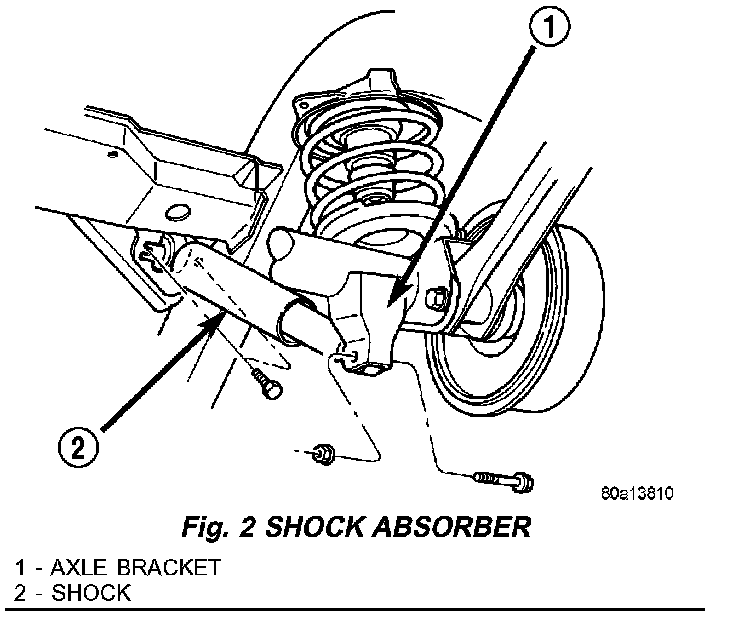 1

2

80a13810

Fig. 2 SHOCK ABSORBER

1 - AXLE BRACKET
2 - SHOCK