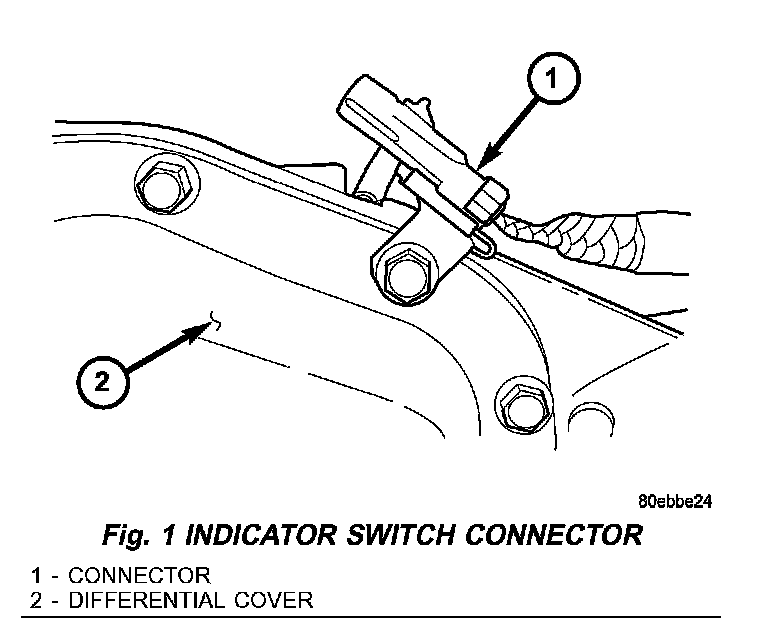 1

2

80ebbe24

Fig. 1 INDICATOR SWITCH CONNECTOR

1 - CONNECTOR
2 - DIFFERENTIAL COVER