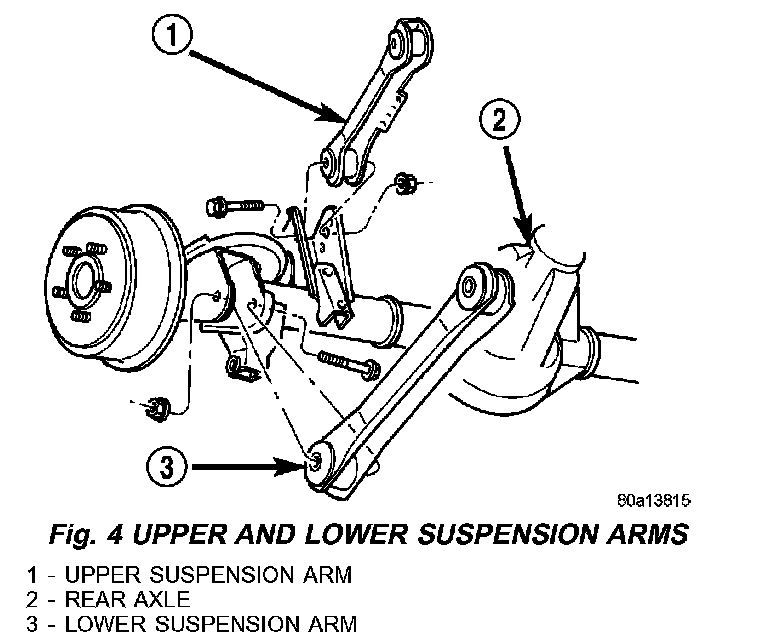 1

2

3

80a13815

Fig. 4 UPPER AND LOWER SUSPENSION ARMS

1 - UPPER SUSPENSION ARM
2 - REAR AXLE
3 - LOWER SUSPENSION ARM