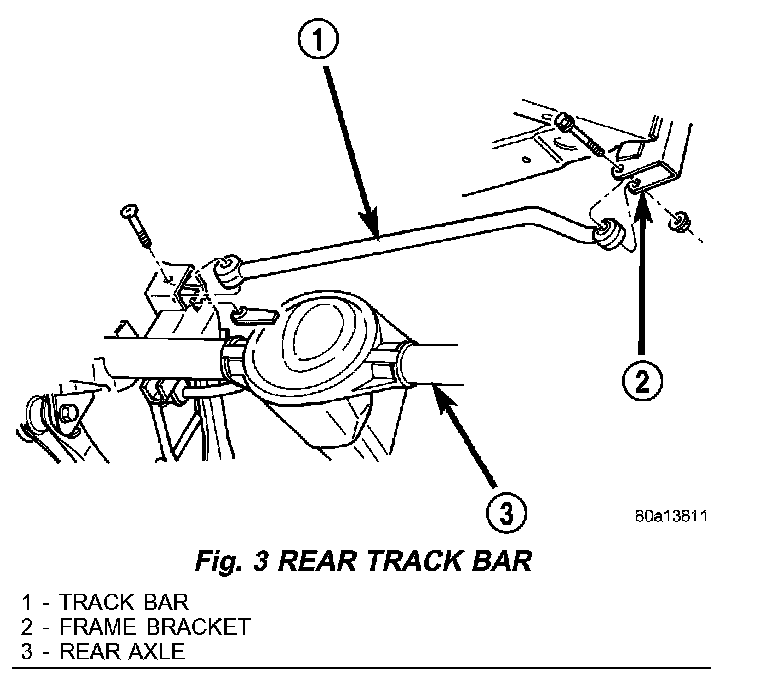 1

2

3

80a13811

Fig. 3 REAR TRACK BAR

1 - TRACK BAR
2 - FRAME BRACKET
3 - REAR AXLE