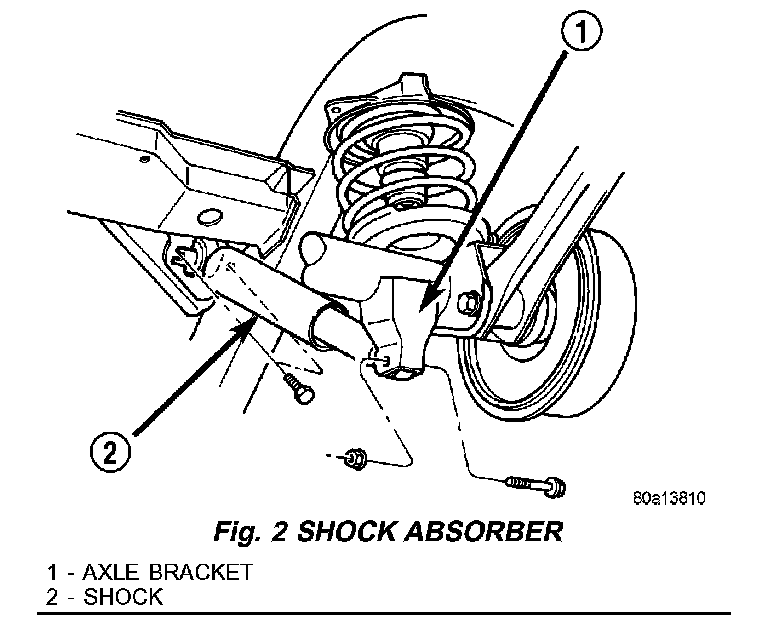 1

2

80a13810

Fig. 2 SHOCK ABSORBER

1 - AXLE BRACKET
2 - SHOCK