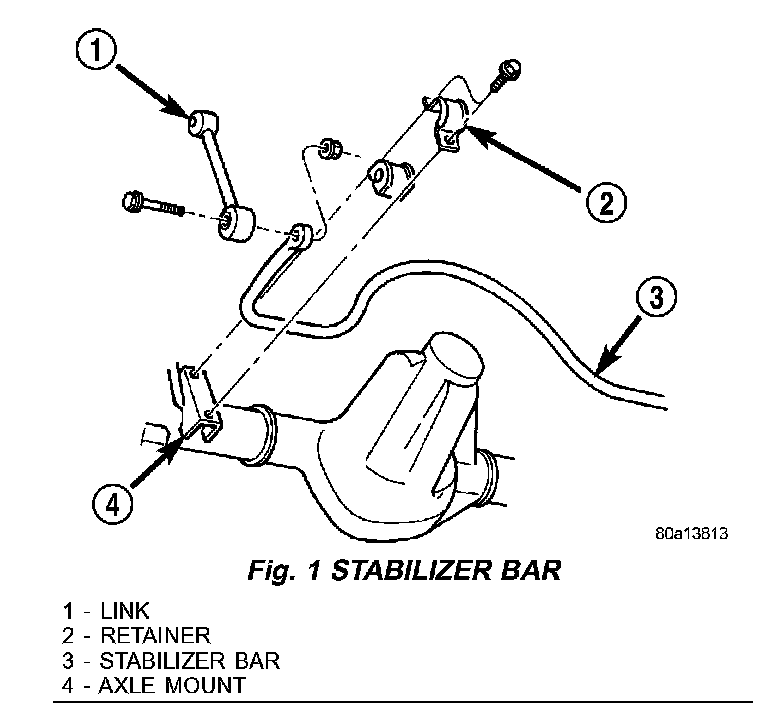 1

2

3

4

80a13813

Fig. 1 STABILIZER BAR

1 - LINK
2 - RETAINER
3 - STABILIZER BAR
4 - AXLE MOUNT