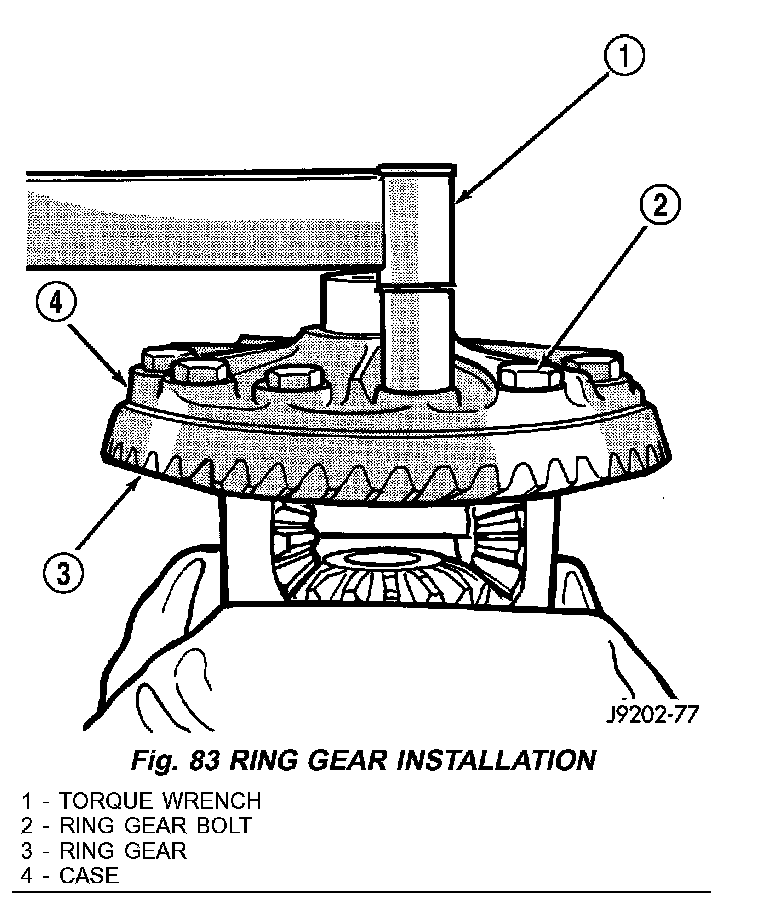 1
2
4
3
J9202-77
Fig. 83 RING GEAR INSTALLATION
1 - TORQUE WRENCH
2 - RING GEAR BOLT
3 - RING GEAR
4 - CASE