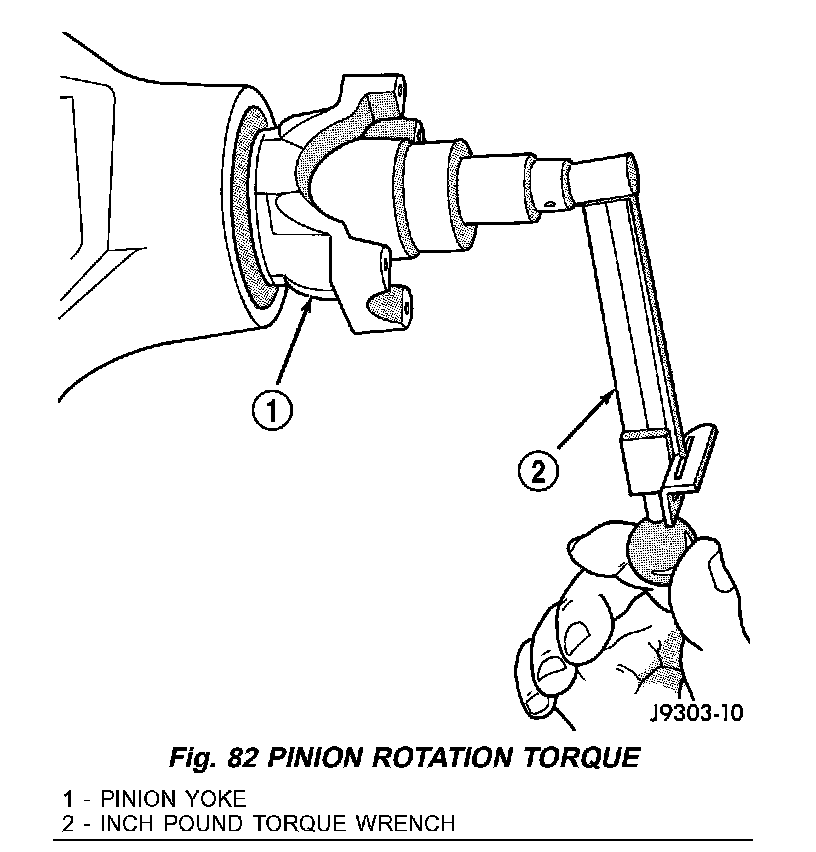 1

2

J9303-10

Fig. 82 PINION ROTATION TORQUE

1 - PINION YOKE
2 - INCH POUND TORQUE WRENCH