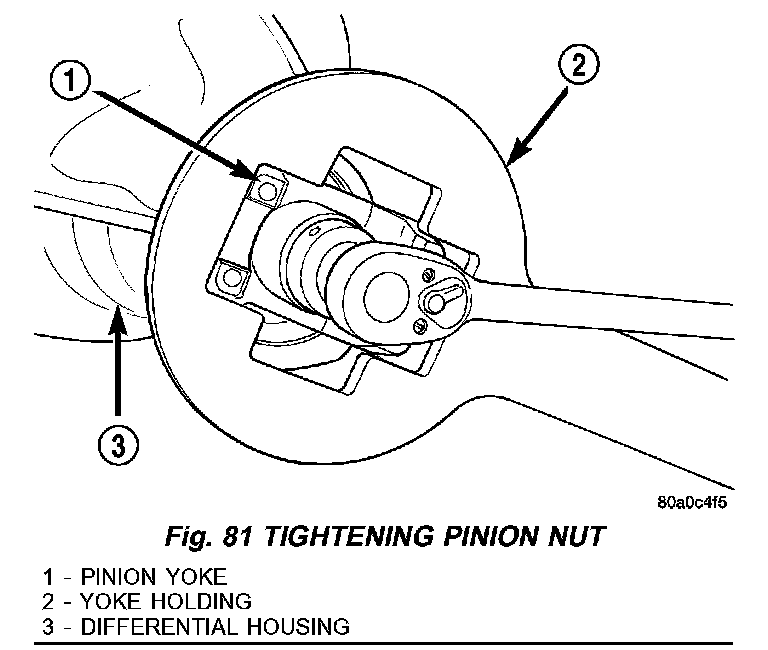 1

2

3

80a0c4f5

Fig. 81 TIGHTENING PINION NUT

1 - PINION YOKE
2 - YOKE HOLDING
3 - DIFFERENTIAL HOUSING