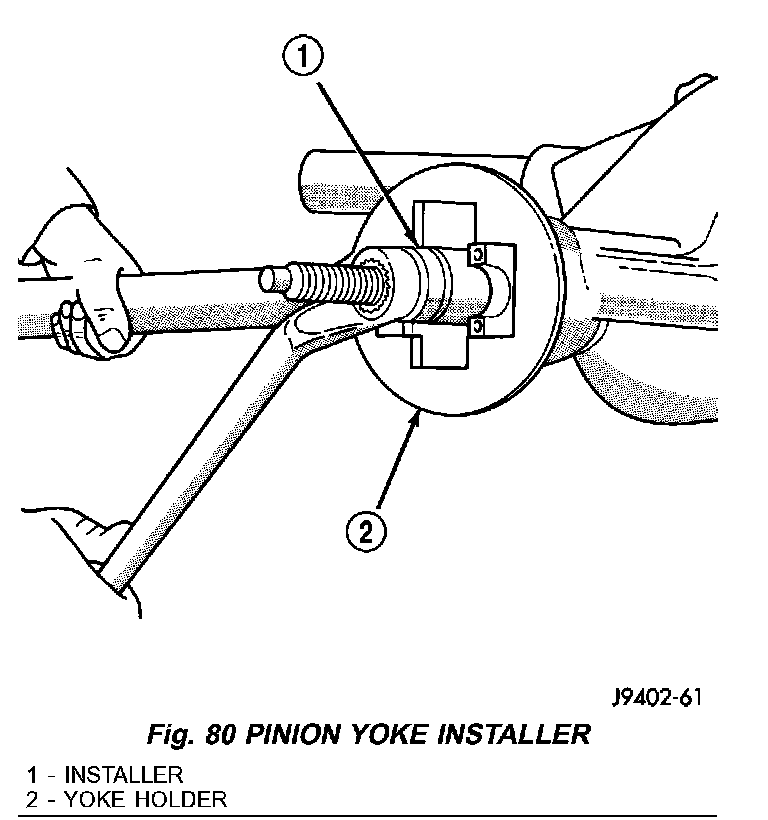 1

2

J9402-61

Fig. 80 PINION YOKE INSTALLER

1 - INSTALLER
2 - YOKE HOLDER