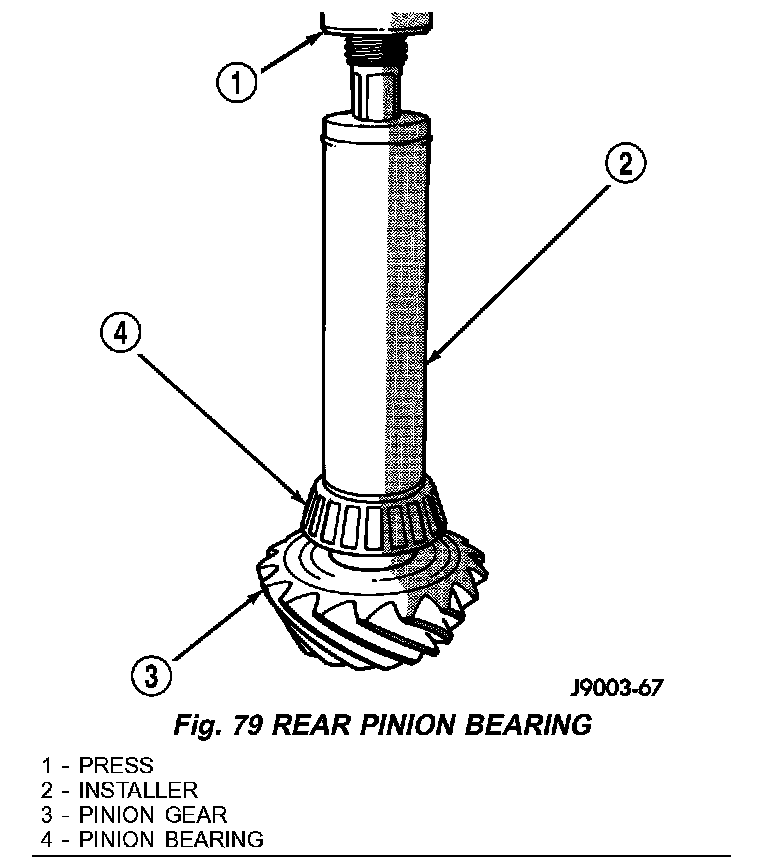 1

2

4

3

J9003-67

Fig. 79 REAR PINION BEARING

1 - PRESS
2 - INSTALLER
3 - PINION GEAR
4 - PINION BEARING