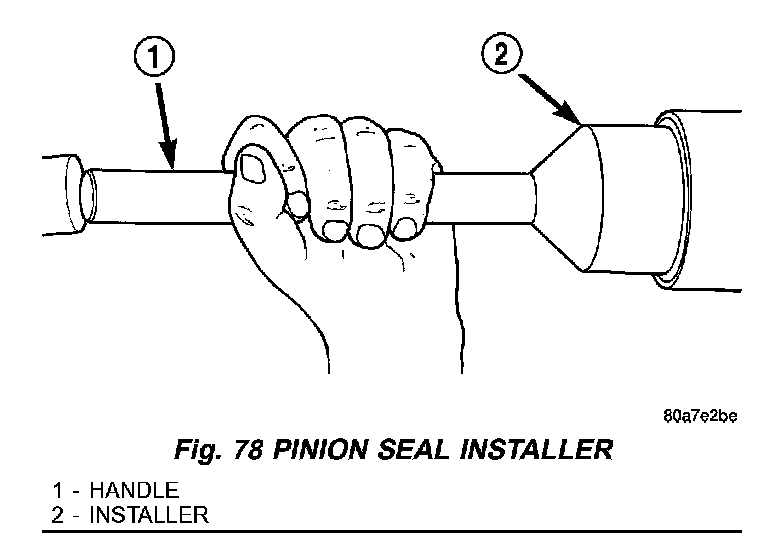 1

2

80a7e2be

Fig. 78 PINION SEAL INSTALLER

1 - HANDLE
2 - INSTALLER