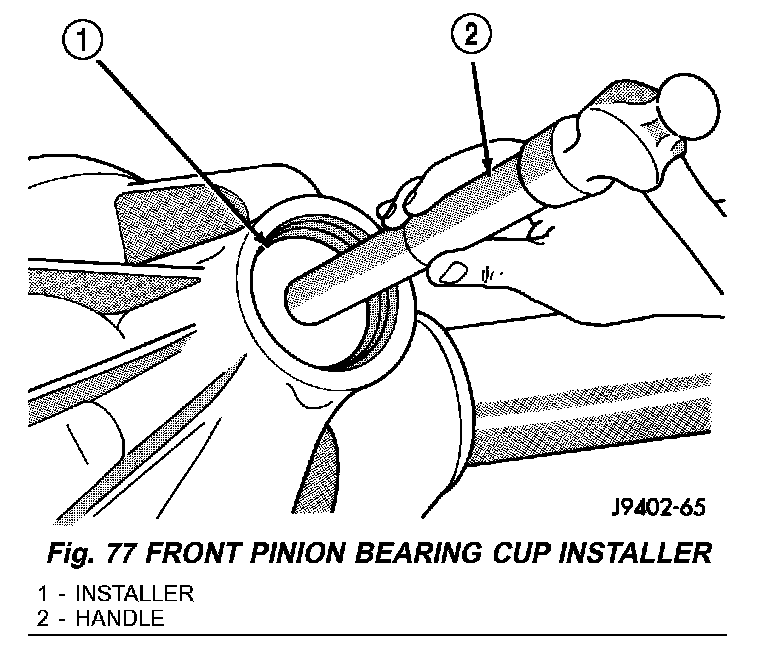 1

2

J9402-65

Fig. 77 FRONT PINION BEARING CUP INSTALLER

1 - INSTALLER
2 - HANDLE