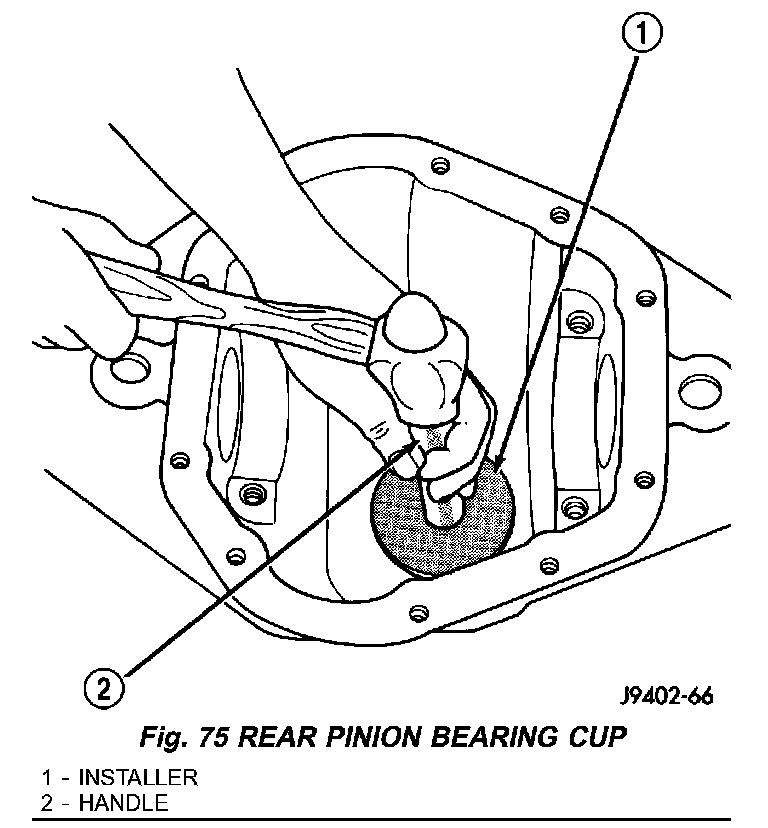 1

2

J9402-66

Fig. 75 REAR PINION BEARING CUP

1 - INSTALLER
2 - HANDLE