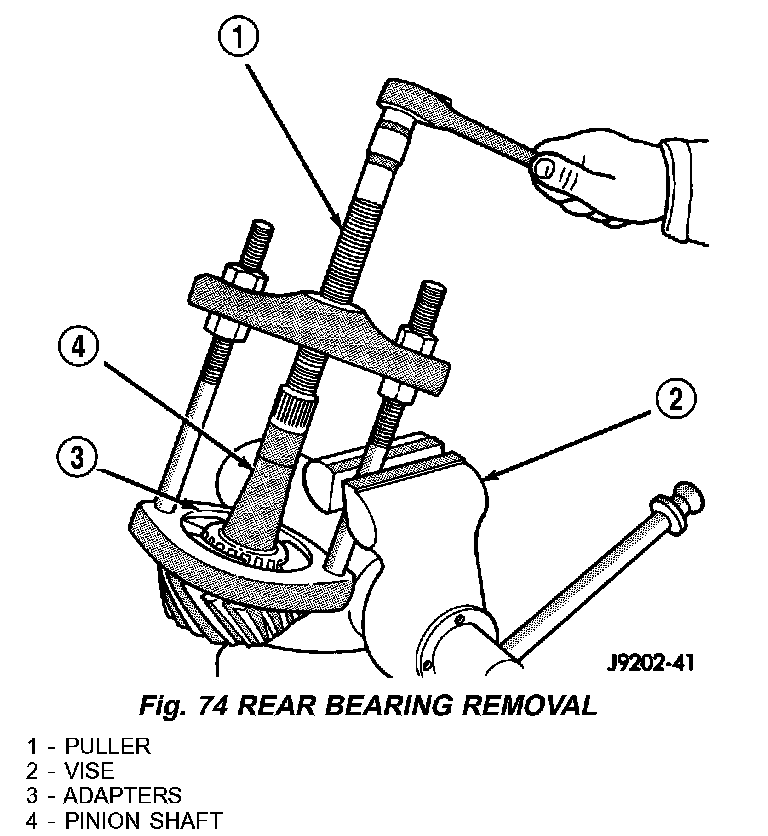 1

4

3

2

J9202-41

Fig. 74 REAR BEARING REMOVAL

1 - PULLER
2 - VISE
3 - ADAPTERS
4 - PINION SHAFT