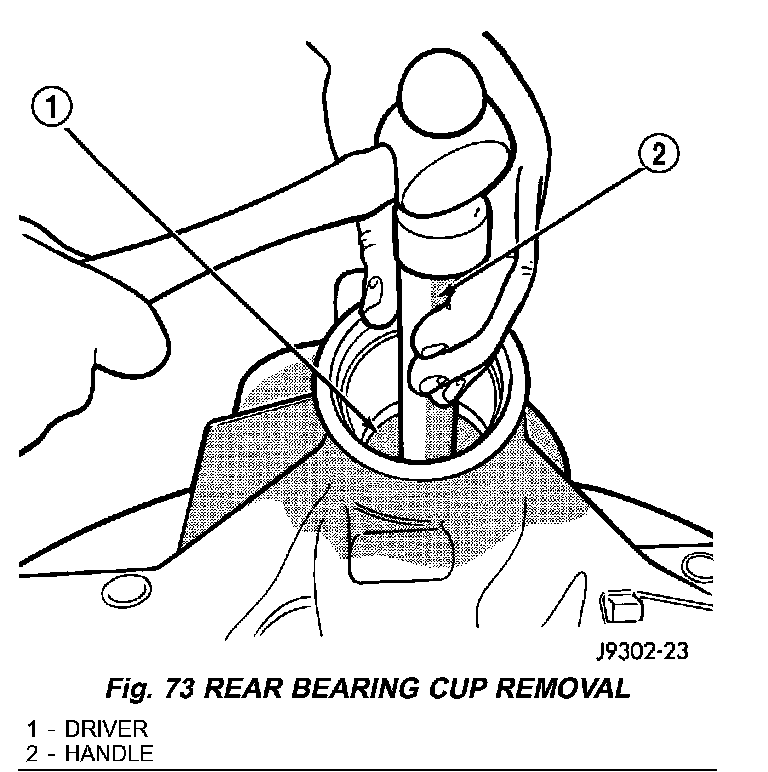 1
2
J9302-23
Fig. 73 REAR BEARING CUP REMOVAL
1 - DRIVER
2 - HANDLE