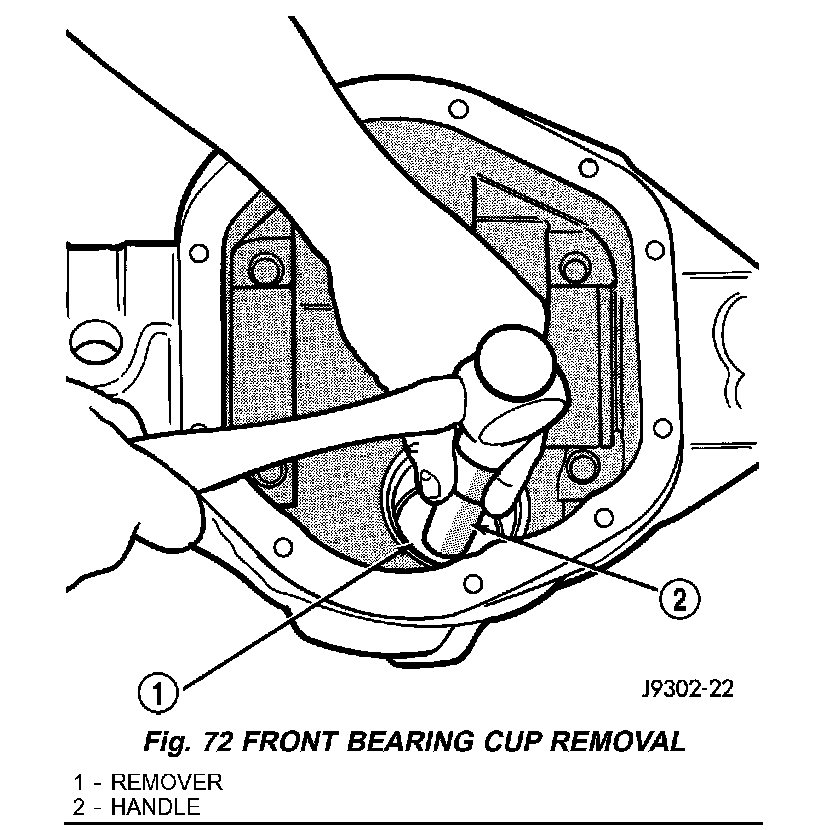 2

1

J9302-22

Fig. 72 FRONT BEARING CUP REMOVAL

1 - REMOVER
2 - HANDLE