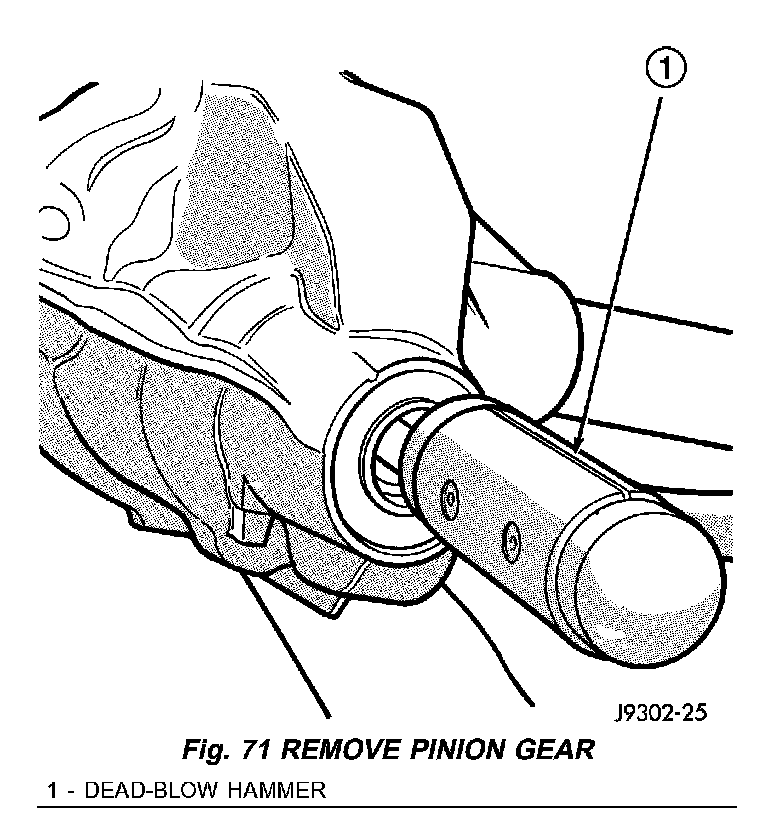 1

J9302-25

Fig. 71 REMOVE PINION GEAR

1 - DEAD-BLOW HAMMER