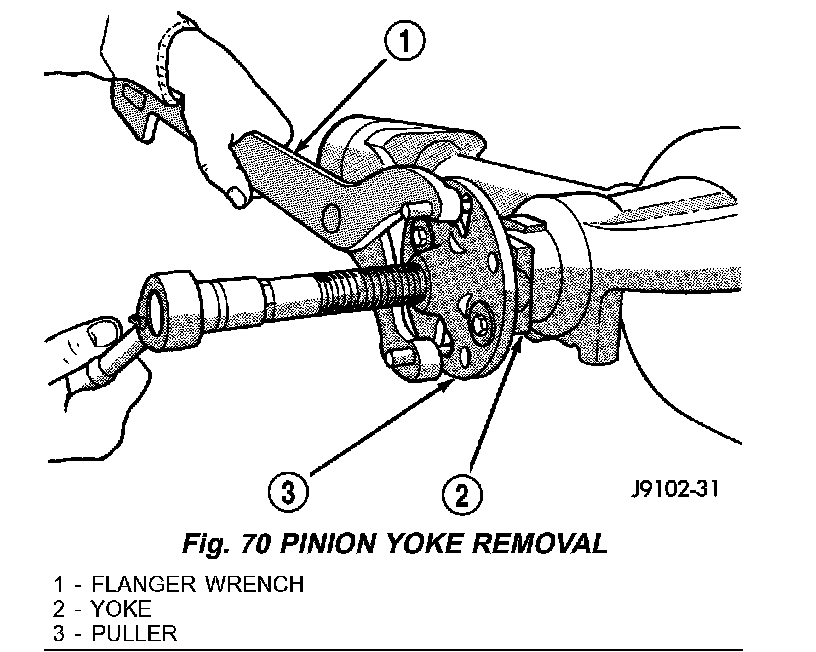 1

3

2

J9102-31

Fig. 70 PINION YOKE REMOVAL

1 - FLANGER WRENCH
2 - YOKE
3 - PULLER