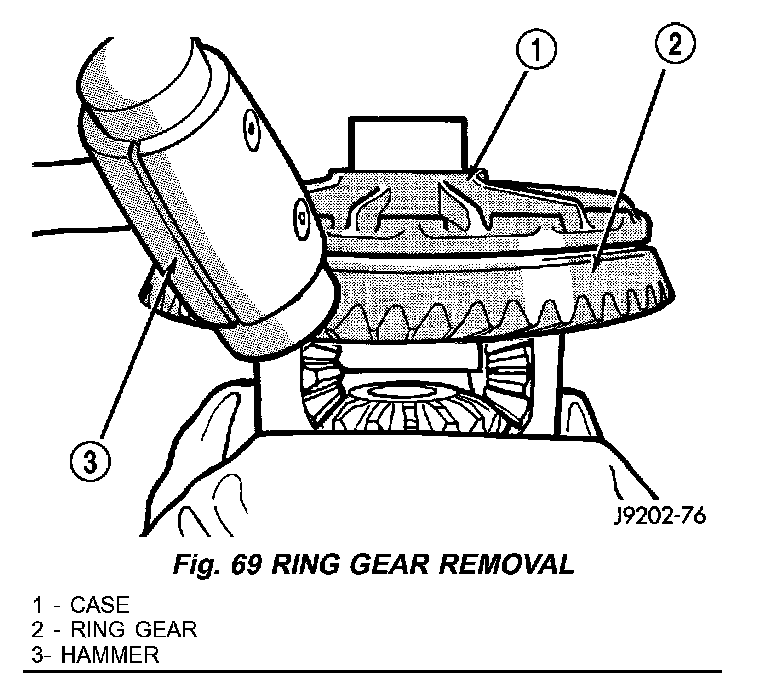 1
2
3
J9202-76

Fig. 69 RING GEAR REMOVAL

1 - CASE
2 - RING GEAR
3- HAMMER