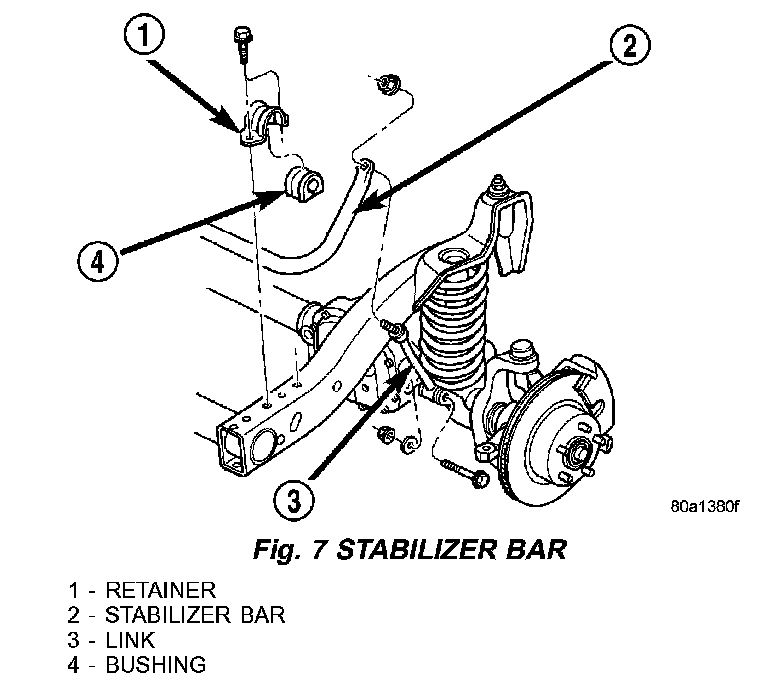 1

2

4

3

80a1380f

Fig. 7 STABILIZER BAR

1 - RETAINER
2 - STABILIZER BAR
3 - LINK
4 - BUSHING