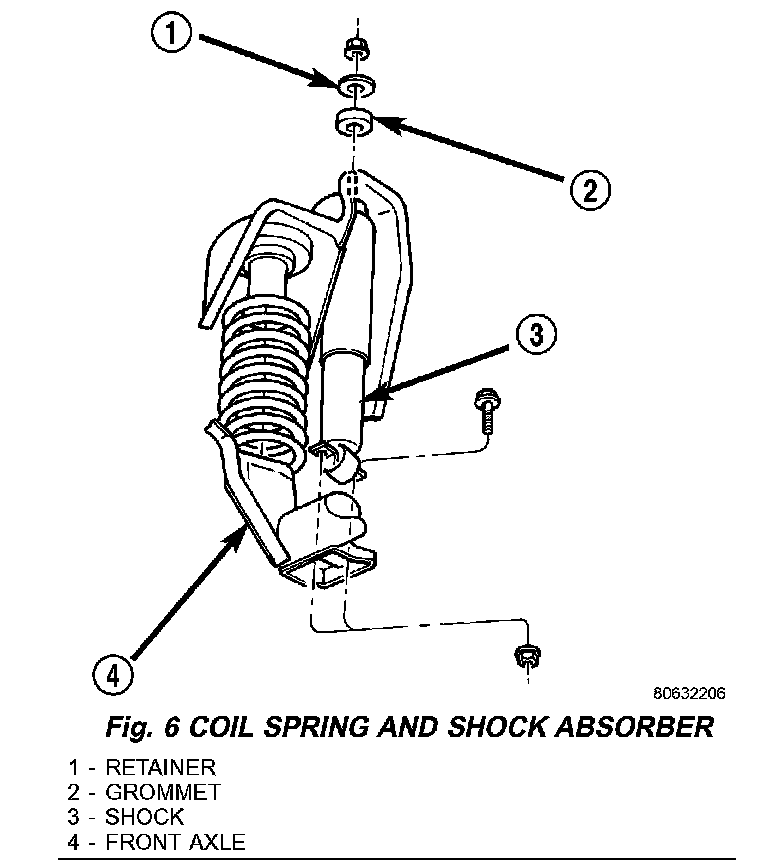 1

2

3

4

80632206

Fig. 6 COIL SPRING AND SHOCK ABSORBER

1 - RETAINER
2 - GROMMET
3 - SHOCK
4 - FRONT AXLE