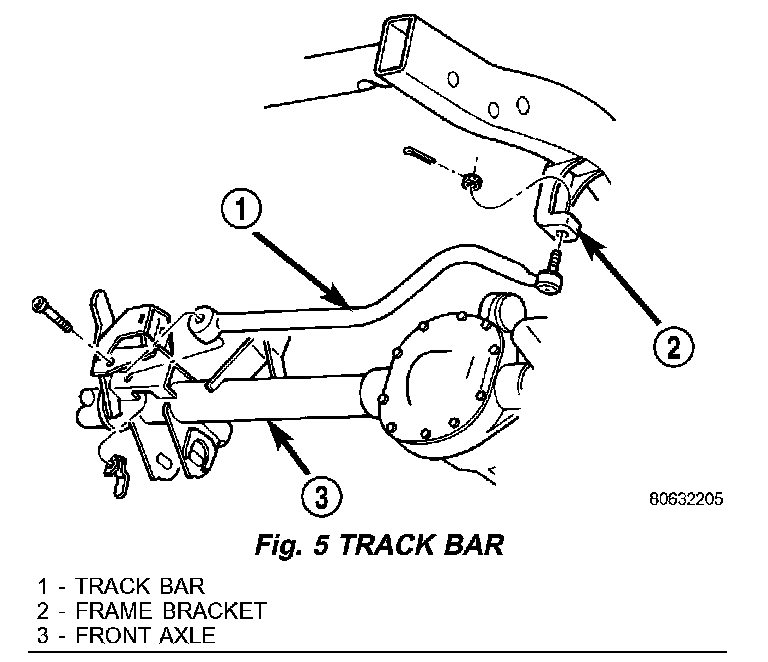 1

2

3

80632205

Fig. 5 TRACK BAR

1 - TRACK BAR
2 - FRAME BRACKET
3 - FRONT AXLE