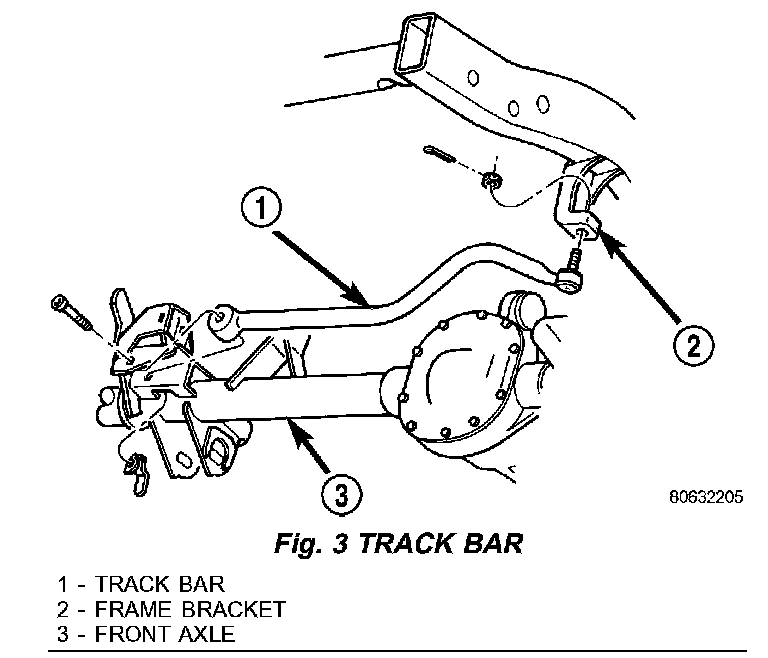 1

2

3

80632205

Fig. 3 TRACK BAR

1 - TRACK BAR
2 - FRAME BRACKET
3 - FRONT AXLE