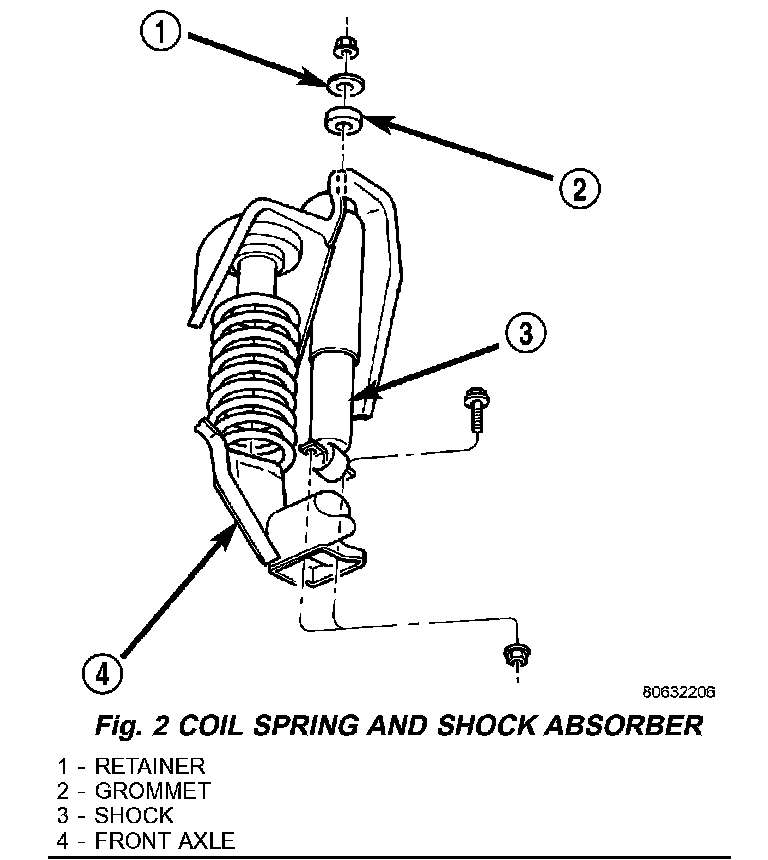 1
2
3
4
80632206

Fig. 2 COIL SPRING AND SHOCK ABSORBER

1 - RETAINER
2 - GROMMET
3 - SHOCK
4 - FRONT AXLE