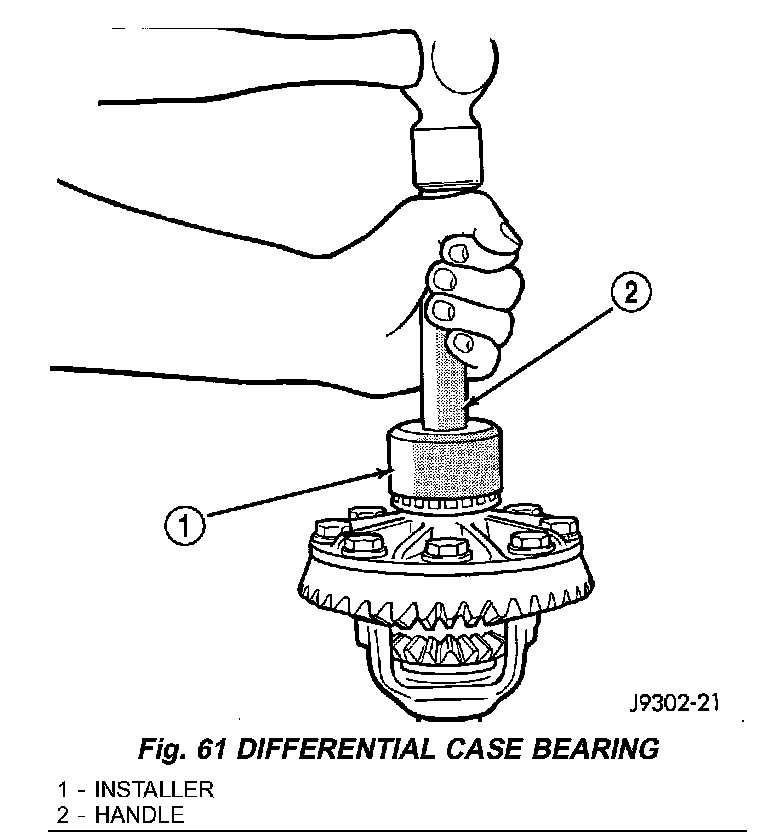 2

1

J9302-21

Fig. 61 DIFFERENTIAL CASE BEARING

1 - INSTALLER
2 - HANDLE