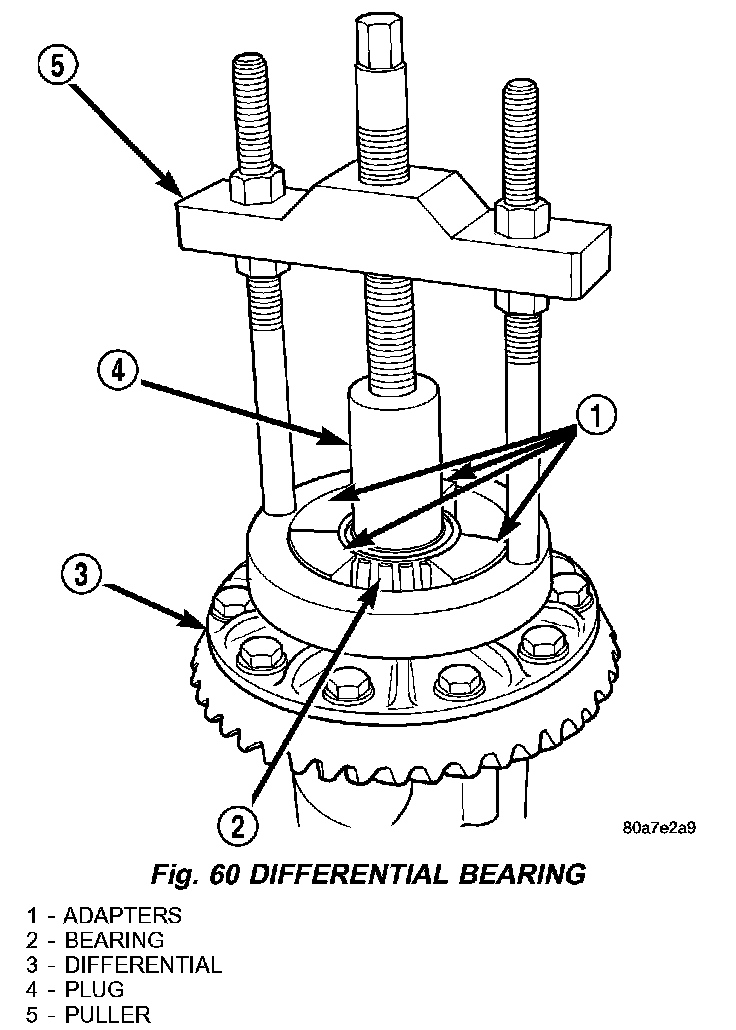 5

4

1

3

2

80a7e2a9

Fig. 60 DIFFERENTIAL BEARING

1 - ADAPTERS
2 - BEARING
3 - DIFFERENTIAL
4 - PLUG
5 - PULLER