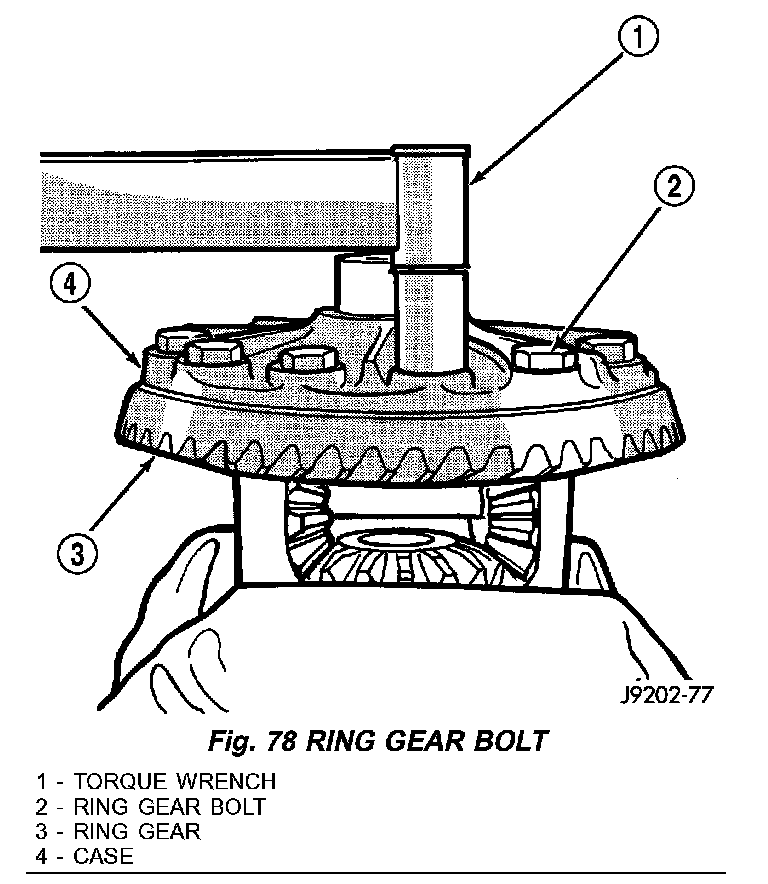 1
2
4
3
J9202-77

Fig. 78 RING GEAR BOLT

1 - TORQUE WRENCH
2 - RING GEAR BOLT
3 - RING GEAR
4 - CASE