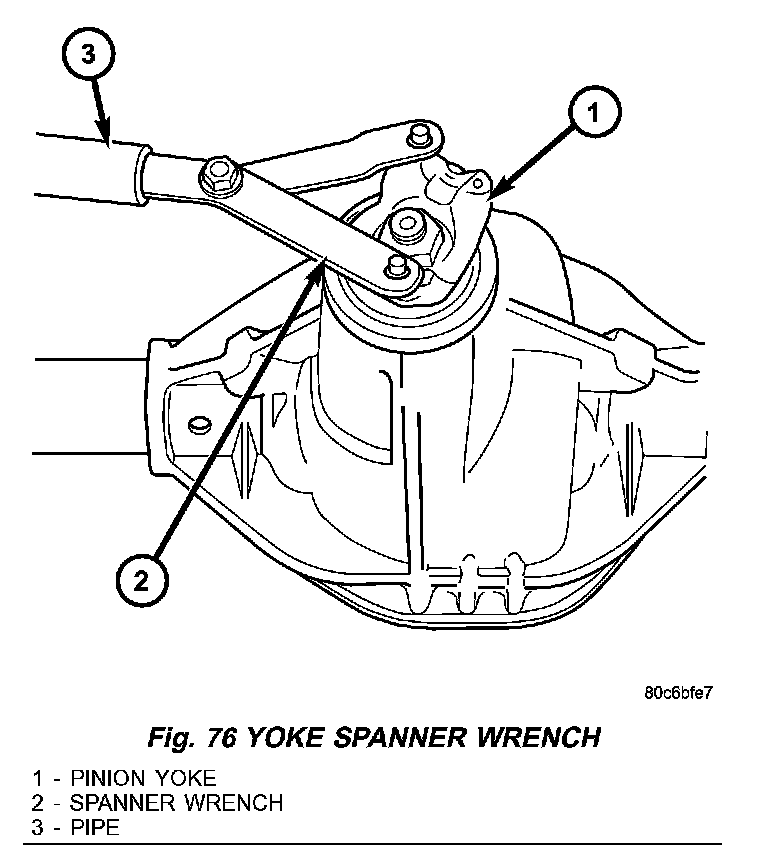 3

1

2

80c6bfe7

Fig. 76 YOKE SPANNER WRENCH

1 - PINION YOKE
2 - SPANNER WRENCH
3 - PIPE