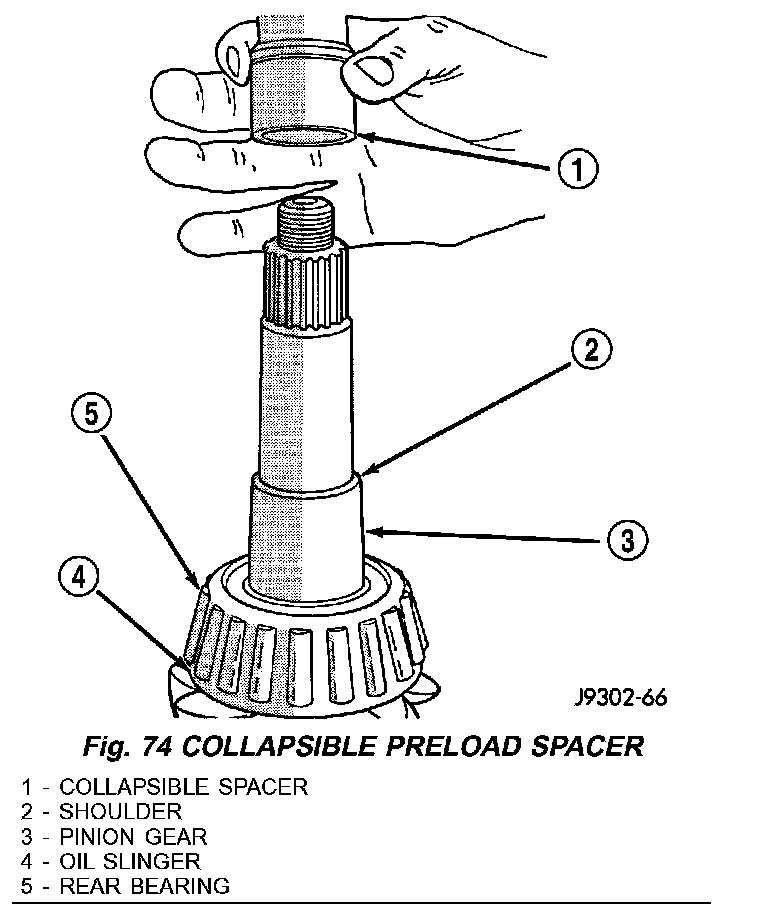 1

2

5

3

4

J9302-66

Fig. 74 COLLAPSIBLE PRELOAD SPACER

1 - COLLAPSIBLE SPACER
2 - SHOULDER
3 - PINION GEAR
4 - OIL SLINGER
5 - REAR BEARING