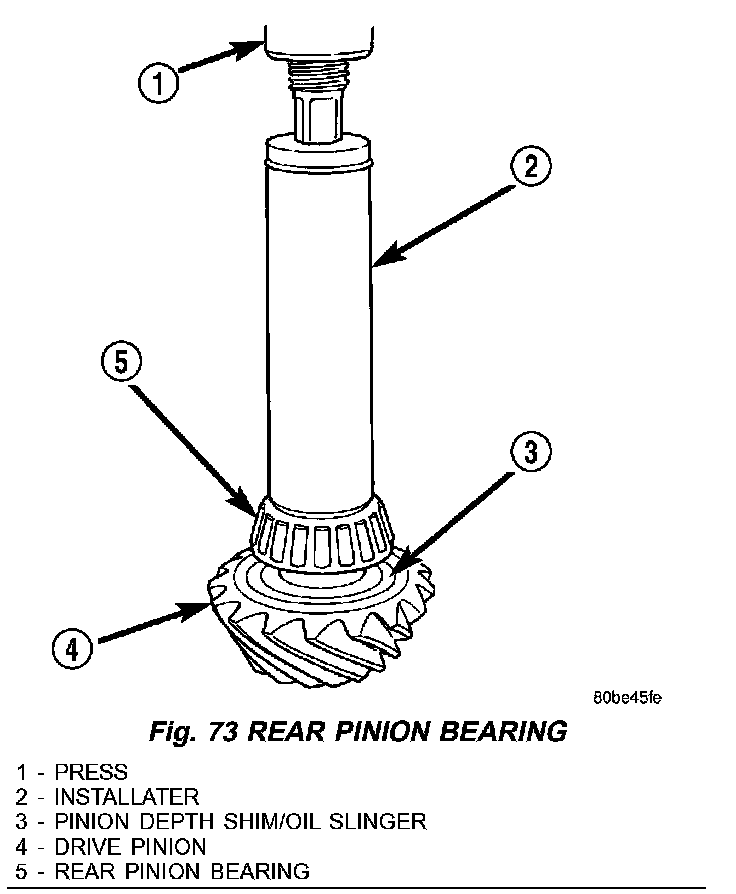 1
2
5
3
4
80be45fe

Fig. 73 REAR PINION BEARING

1 - PRESS
2 - INSTALLATER
3 - PINION DEPTH SHIM/OIL SLINGER
4 - DRIVE PINION
5 - REAR PINION BEARING