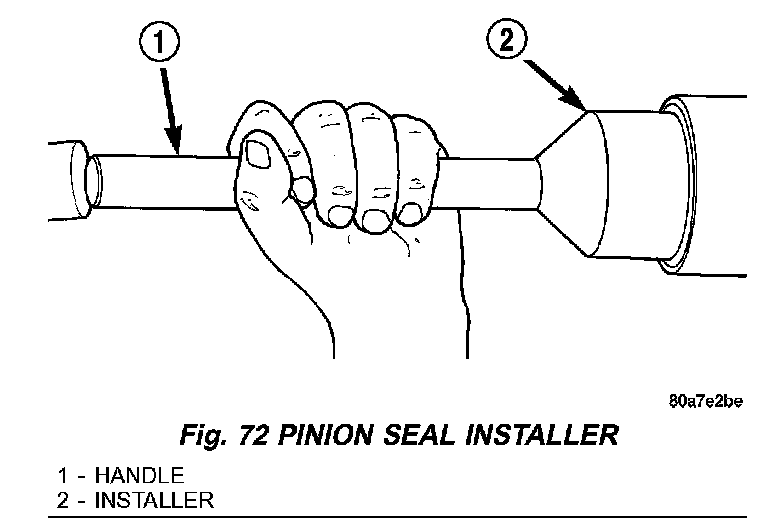 1

2

80a7e2be

Fig. 72 PINION SEAL INSTALLER

1 - HANDLE
2 - INSTALLER