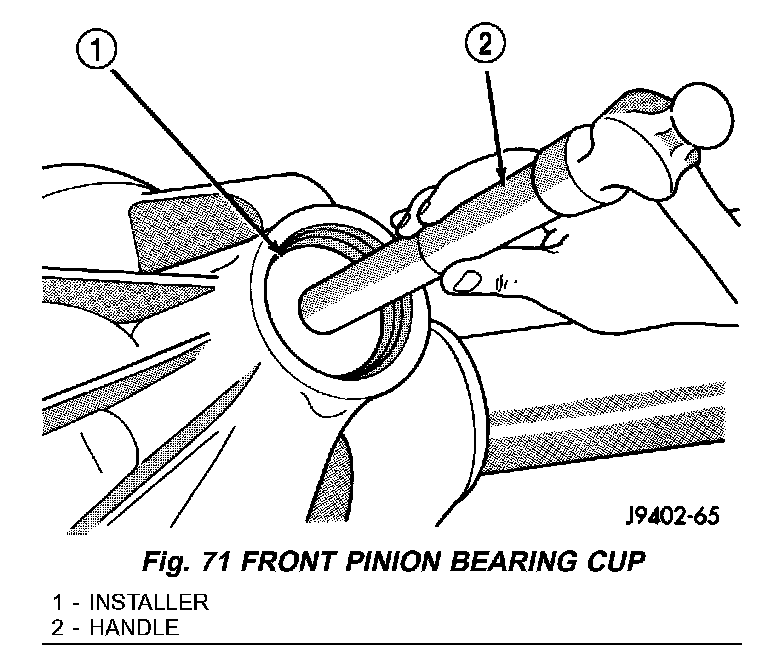 1
2
J9402-65
Fig. 71 FRONT PINION BEARING CUP
1 - INSTALLER
2 - HANDLE